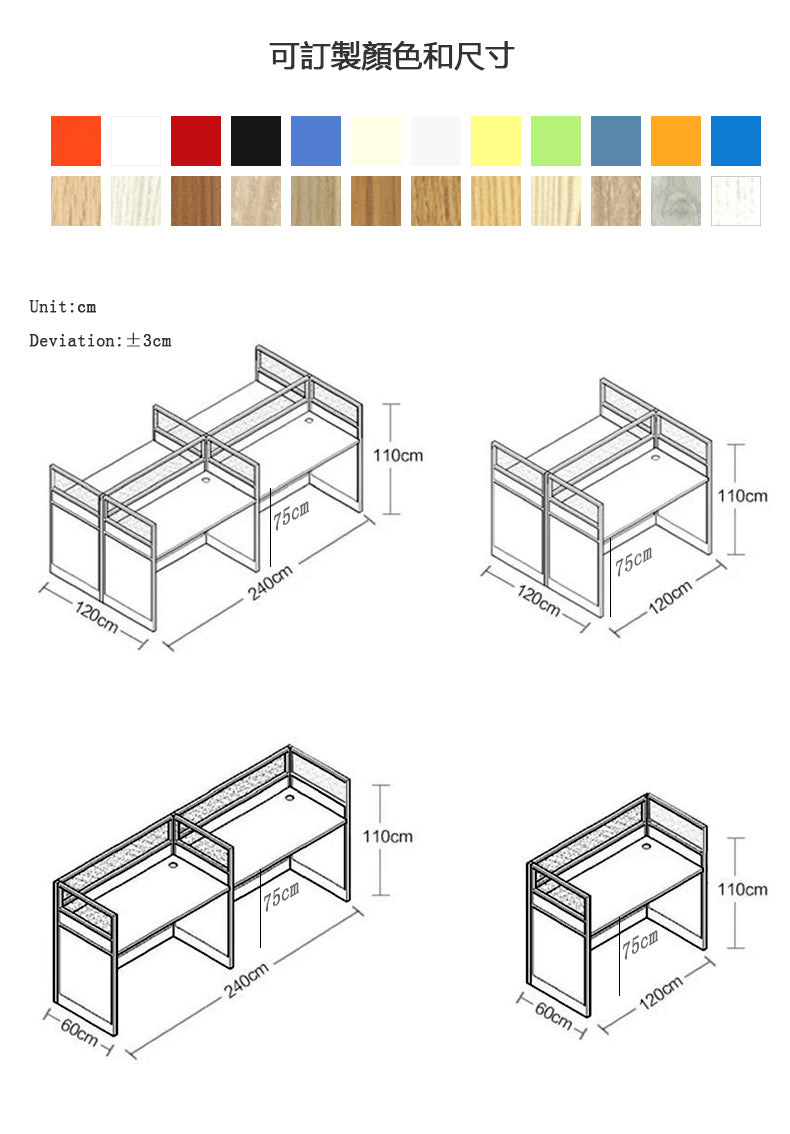 可訂製顏色和尺寸

Unit:cm
Deviation:±3cm

110cm
75cm
240cm
120cm

110cm
75cm
120cm
120cm

110cm
75cm
240cm
60cm

110cm
75cm
120cm
60cm