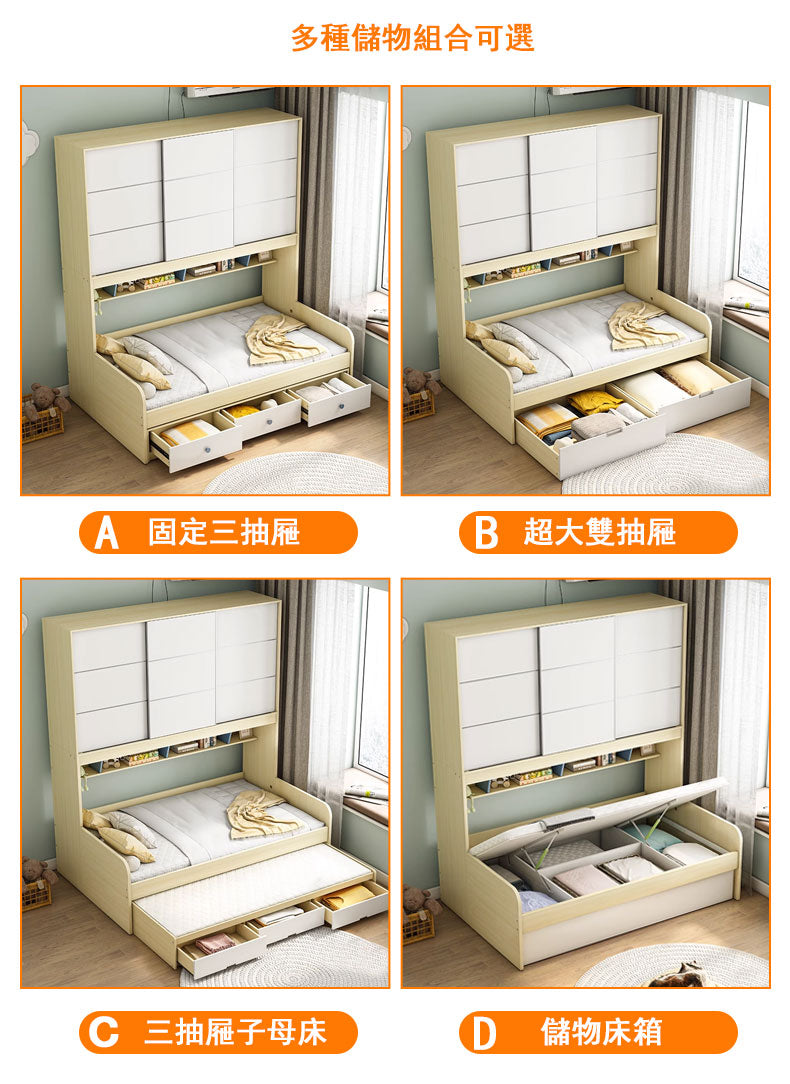 多種儲物組合可選

A 固定三抽屜

B 超大雙抽屜

C 三抽屜子母床

D 儲物床箱