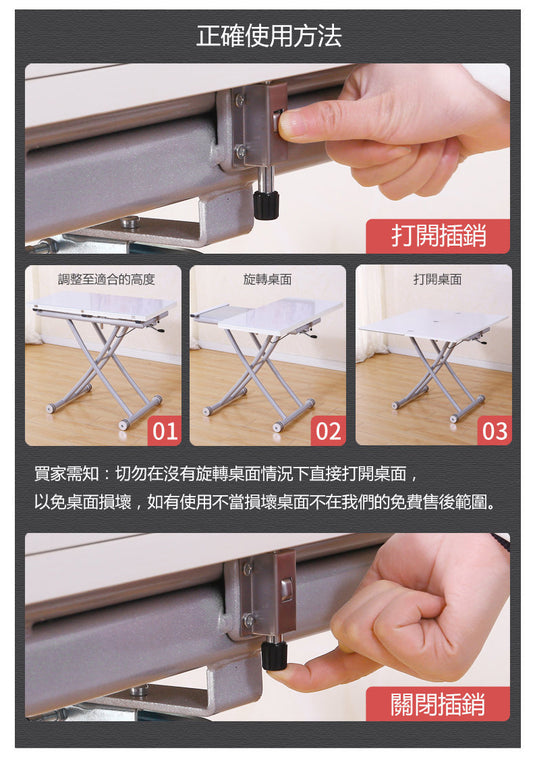 正確使用方法

打開插銷

調整至適合的高度

01

旋轉桌面

02

打開桌面

03

買家需知：切勿在沒有旋轉桌面情況下直接打開桌面，以免桌面損壞，如有使用不當損壞桌面不在我們的免費售後範圍。

關閉插銷