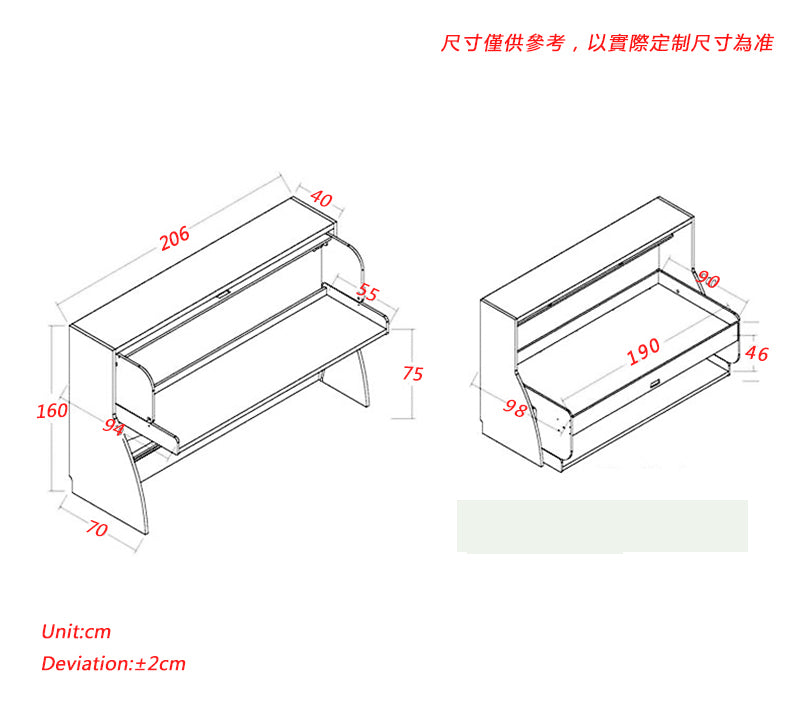 尺寸僅供參考，以實際定制尺寸為准

206
40
55
75
160
94
70

90
190
46
98

Unit:cm
Deviation:±2cm